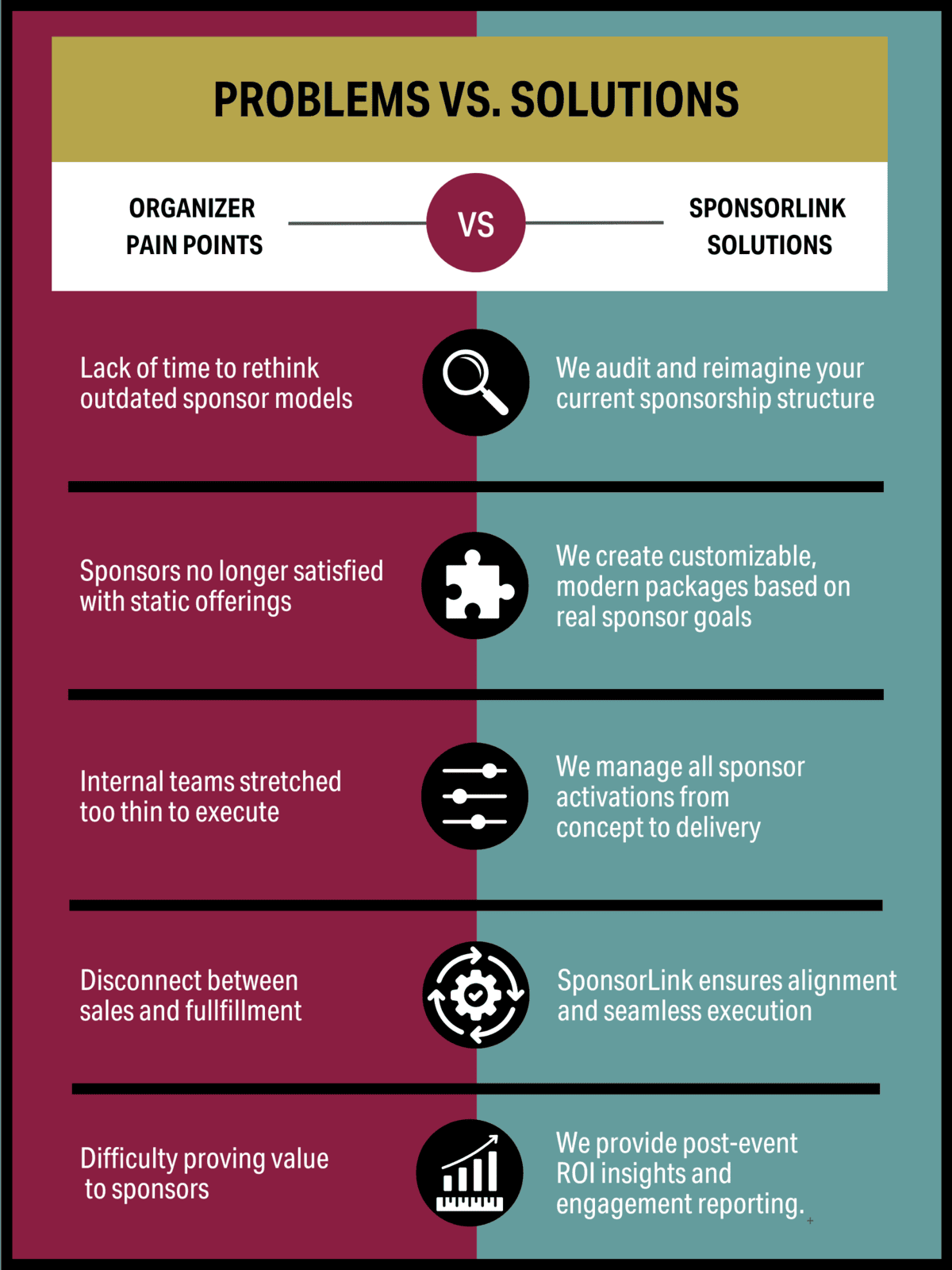 PROBLEMS VS. SOLUTIONS

ORGANIZER PAIN POINTS

VS

SPONSORLINK SOLUTIONS

Lack of time to rethink outdated sponsor models

We audit and reimagine your current sponsorship structure

Sponsors no longer satisfied with static offerings

We create customizable, modern packages based on real sponsor goals

Internal teams stretched too thin to execute

We manage all sponsor activations from concept to delivery

Disconnect between sales and fullfillment

SponsorLink ensures alignment and seamless execution

Difficulty proving value to sponsors

We provide post-event ROI insights and engagement reporting.